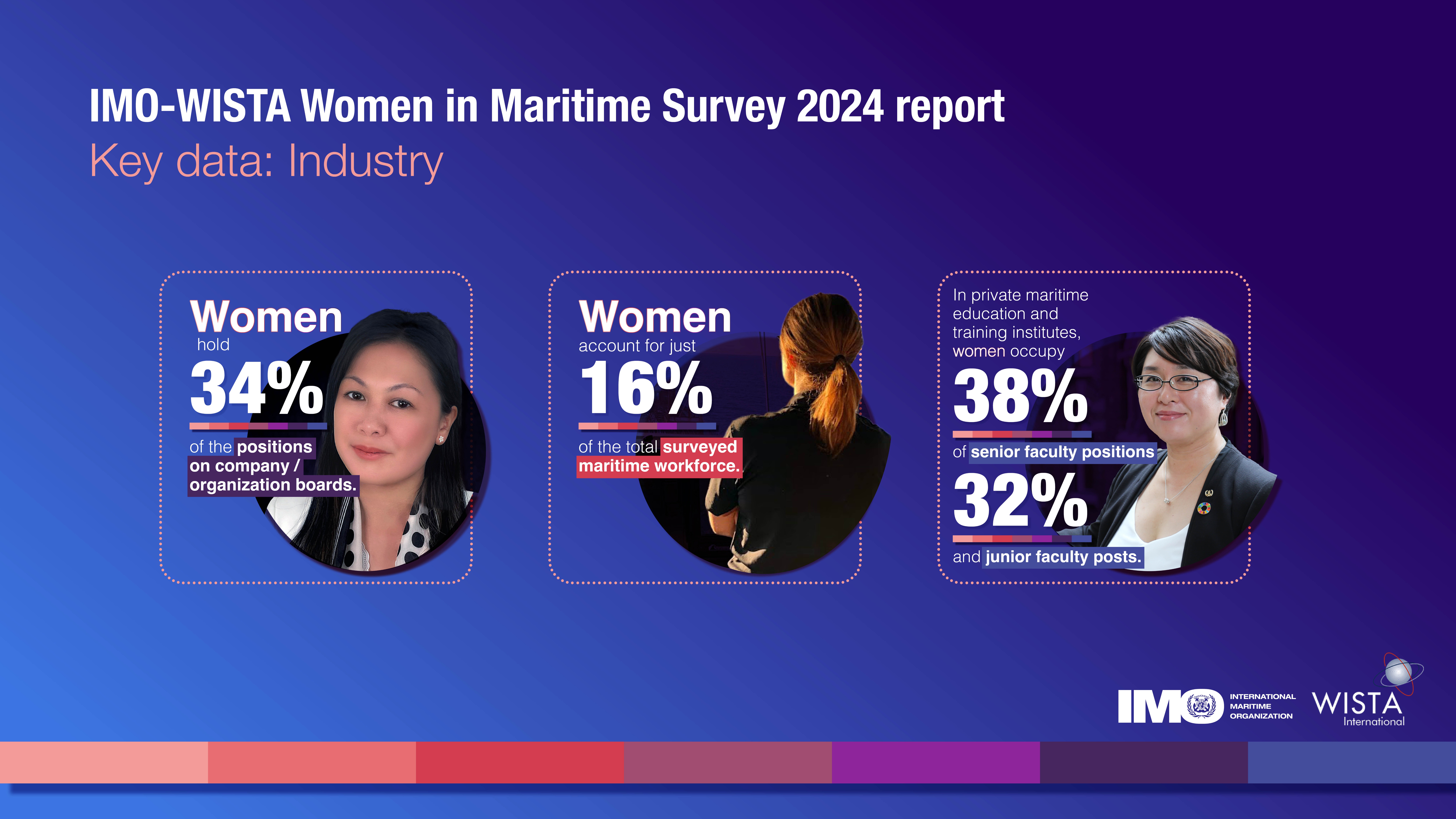 IMO-WISTA Women in Maritime Survey 2024 report
Key data: Industry

Women
hold
34%
of the positions on company / organization boards.

Women
account for just
16%
of the total surveyed maritime workforce.

In private maritime education and training institutes, women occupy
38%
of senior faculty positions
32%
and junior faculty posts.

IMO INTERNATIONAL MARITIME ORGANIZATION
WISTA International